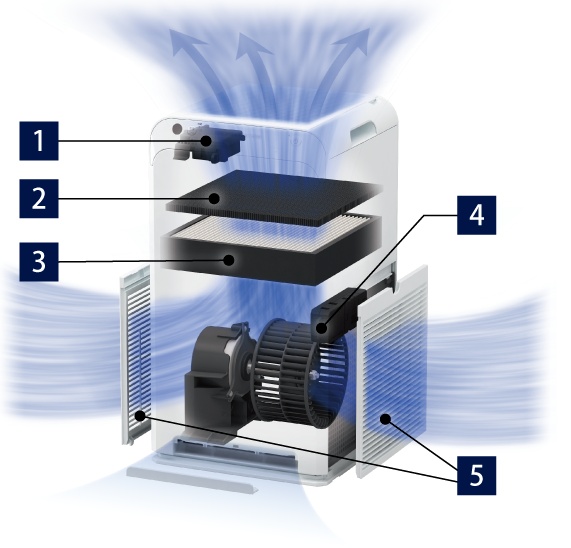 1
2
3
4
5